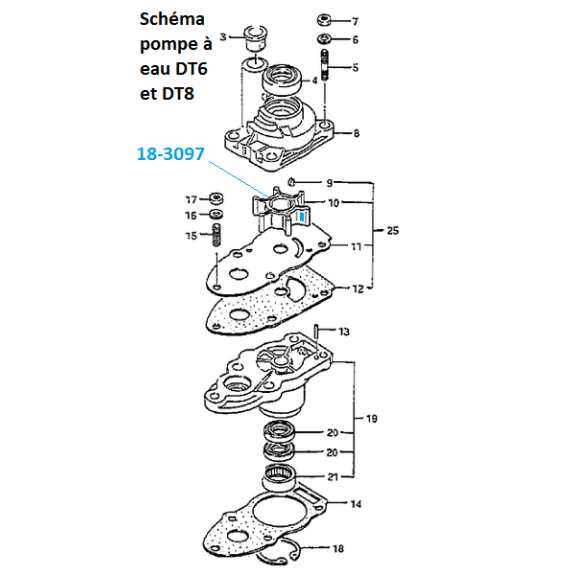 Schéma pompe à eau DT6 et DT8

3
7
6
5
4
8
18-3097
9
10
25
17
16
15
11
12
13
19
20
20
21
14
18