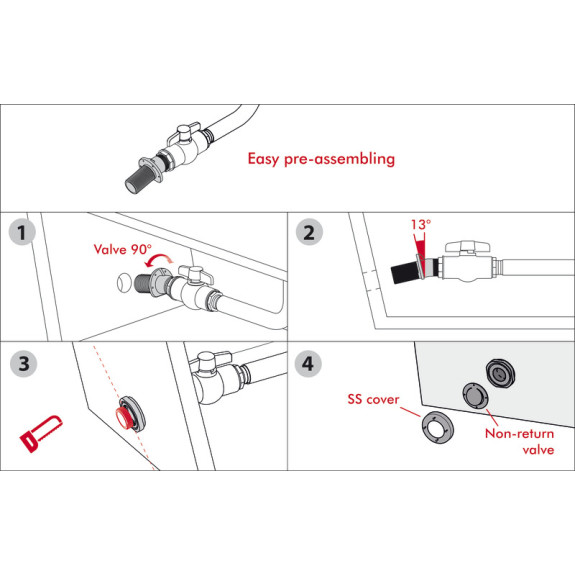 Easy pre-assembling

1

Valve 90°

2

13°

3

4

SS cover

Non-return valve